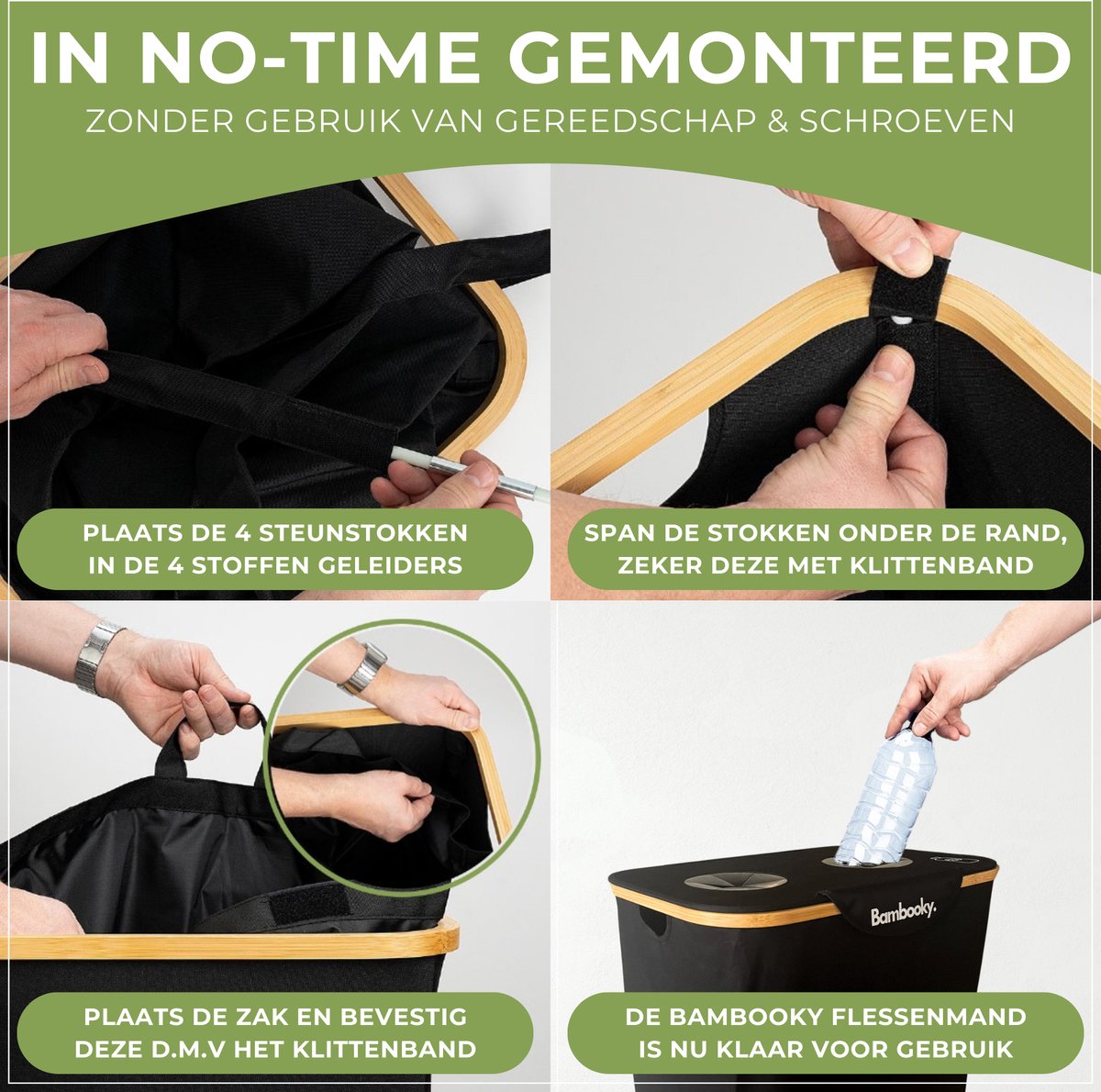 IN NO-TIME GEMONTEERD
ZONDER GEBRUIK VAN GEREEDSCHAP & SCHROEVEN

PLAATS DE 4 STEUNSTOKKEN IN DE 4 STOFFEN GELEIDERS

SPAN DE STOKKEN ONDER DE RAND, ZEKER DEZE MET KLITTENBAND

PLAATS DE ZAK EN BEVESTIG DEZE D.M.V HET KLITTENBAND

Bambooky.

DE BAMBOOKY FLESSENMAND IS NU KLAAR VOOR GEBRUIK